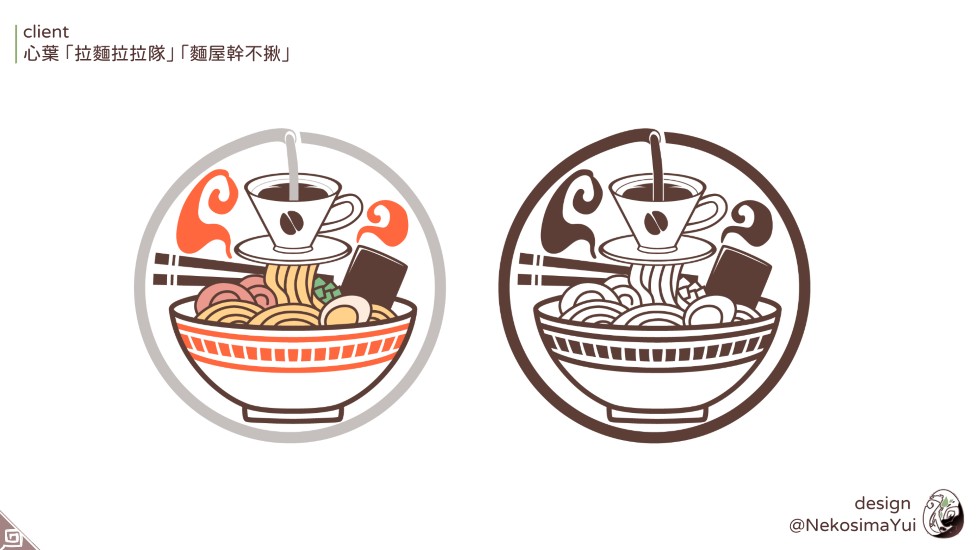 client
心葉「拉麵拉拉隊」「麵屋幹不揪」

design
@NekosimaYui